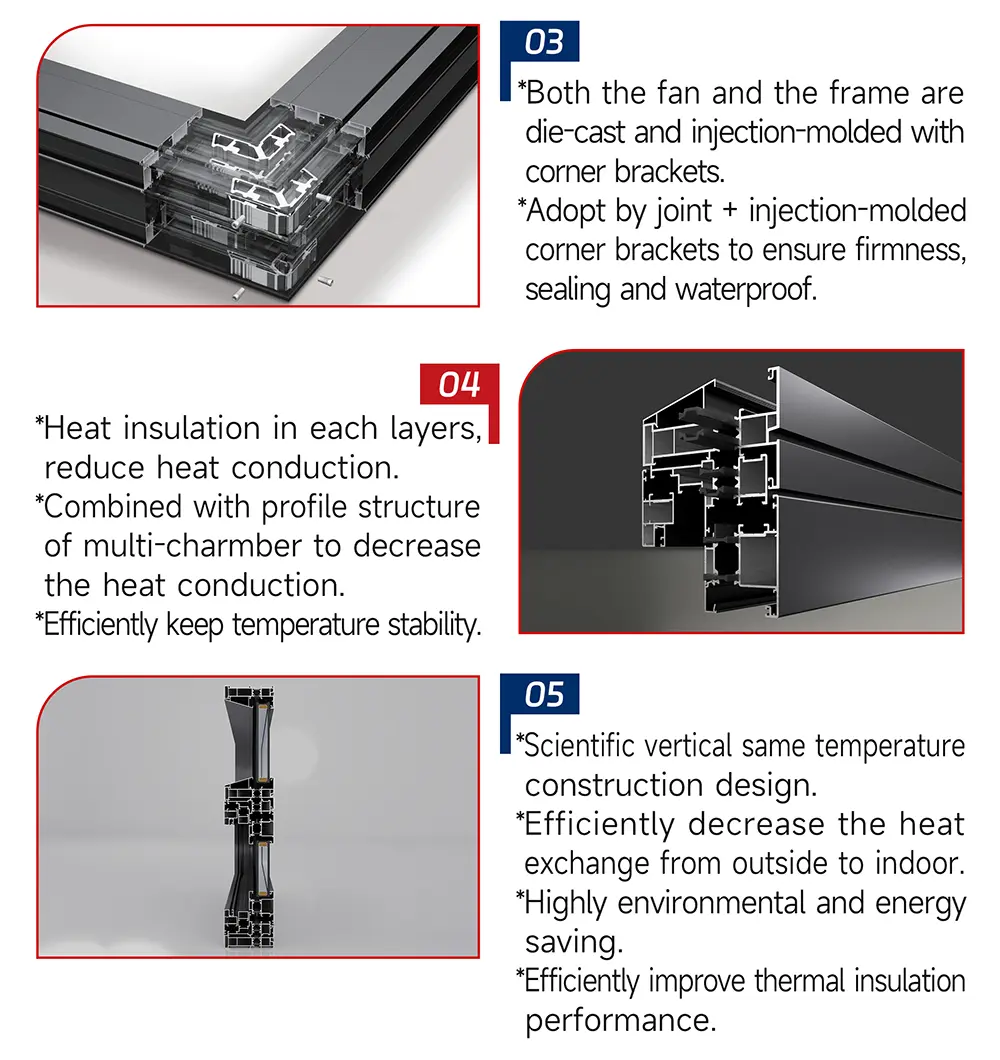 03

*Both the fan and the frame are die-cast and injection-molded with corner brackets.

*Adopt by joint + injection-molded corner brackets to ensure firmness, sealing and waterproof.

04

*Heat insulation in each layers, reduce heat conduction.

*Combined with profile structure of multi-charmber to decrease the heat conduction.

*Efficiently keep temperature stability.

05

*Scientific vertical same temperature construction design.

*Efficiently decrease the heat exchange from outside to indoor.

*Highly environmental and energy saving.

*Efficiently improve thermal insulation performance.